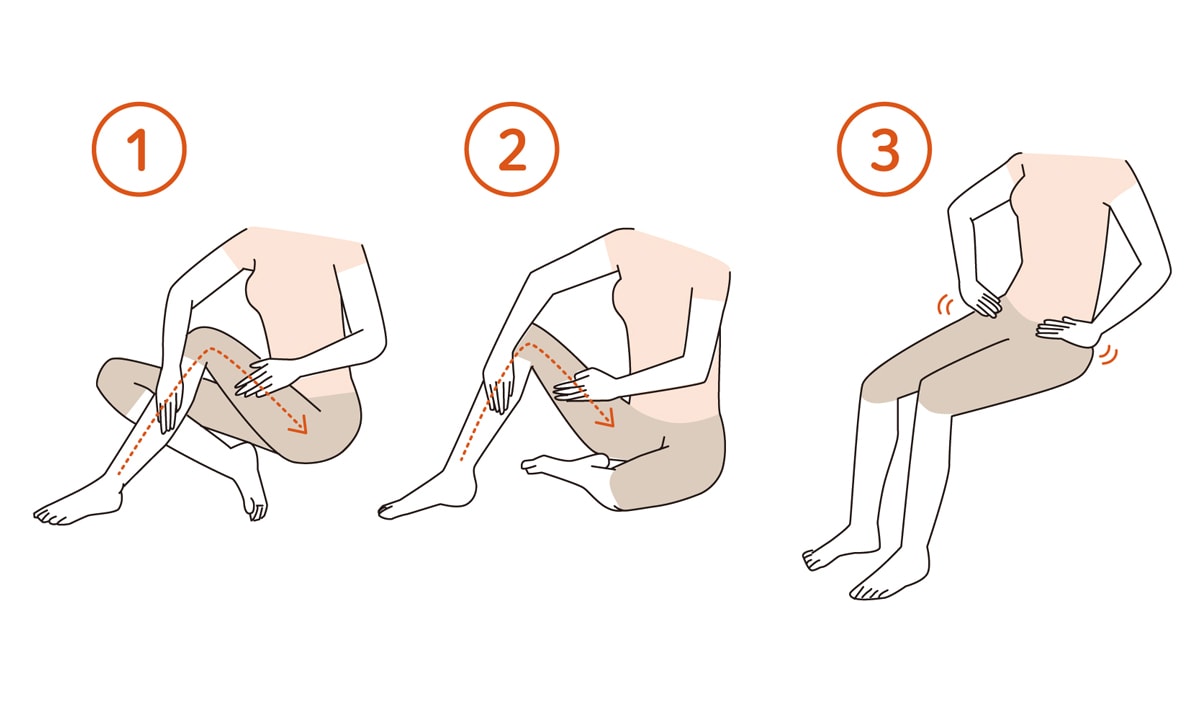 1

2

3