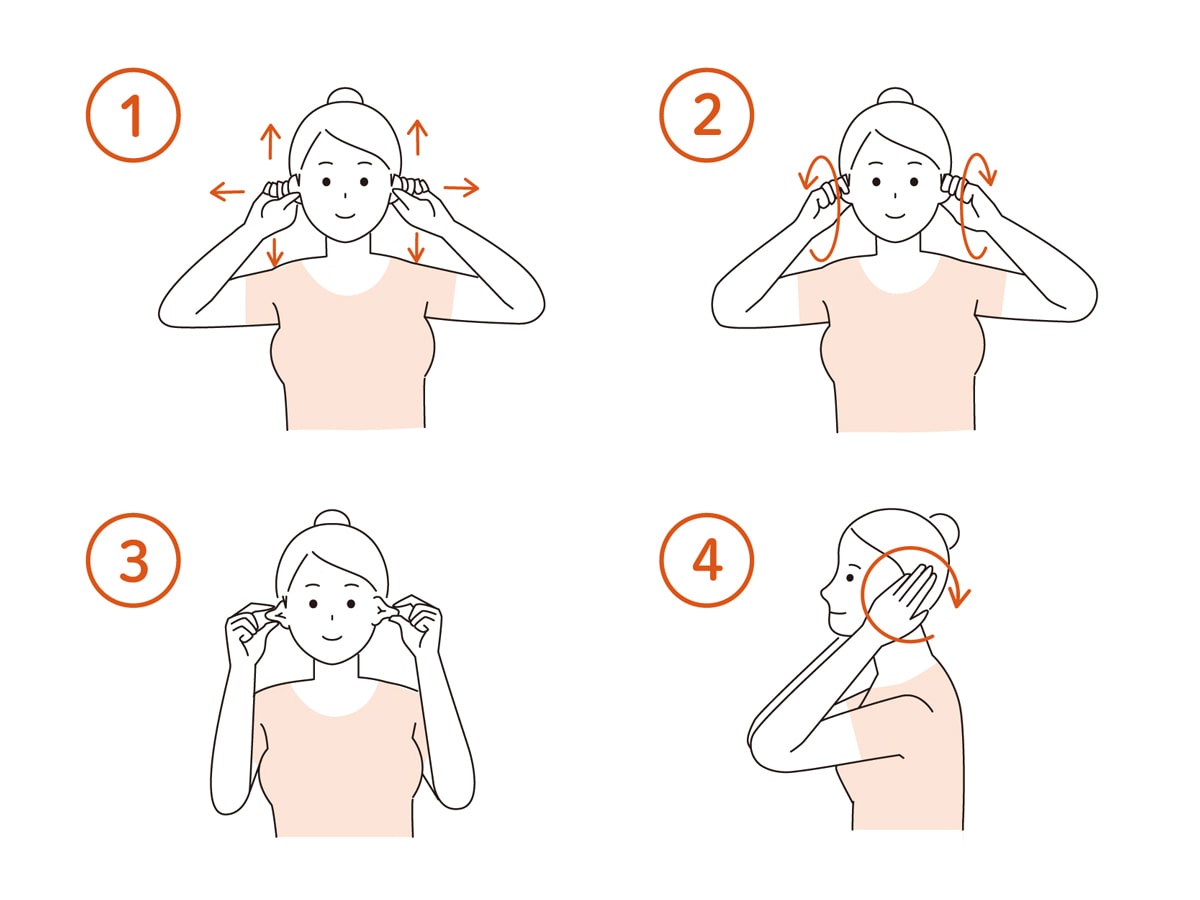 1

2

3

4